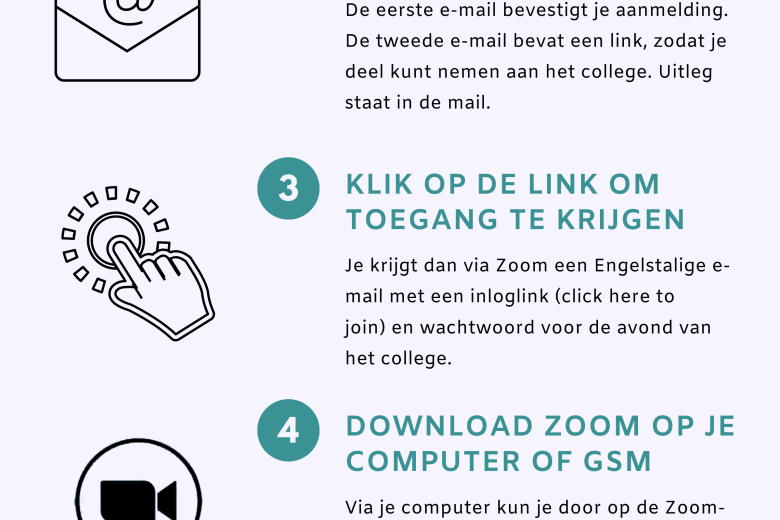 De eerste e-mail bevestigt je aanmelding. De tweede e-mail bevat een link, zodat je deel kunt nemen aan het college. Uitleg staat in de mail.

3

KLIK OP DE LINK OM TOEGANG TE KRIJGEN

Je krijgt dan via Zoom een Engelstalige e-mail met een inloglink (click here to join) en wachtwoord voor de avond van het college.

4

DOWNLOAD ZOOM OP JE COMPUTER OF GSM

Via je computer kun je door op de Zoom-